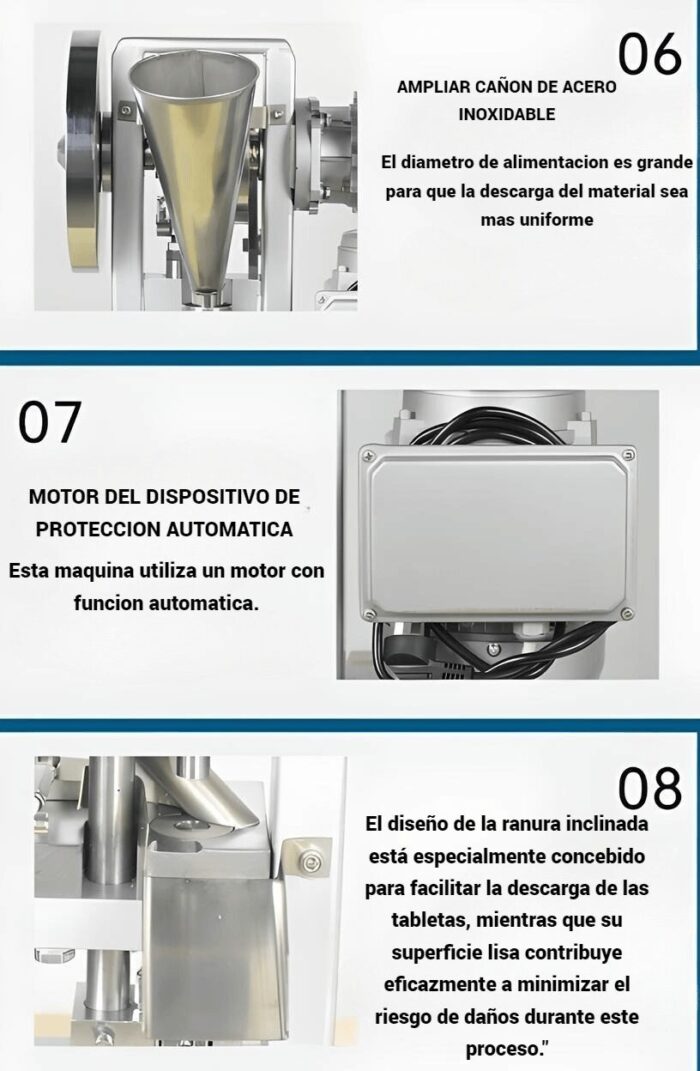 06

AMPLIAR CAÑON DE ACERO INOXIDABLE

El diametro de alimentacion es grande para que la descarga del material sea mas uniforme

07

MOTOR DEL DISPOSITIVO DE PROTECCION AUTOMATICA

Esta maquina utiliza un motor con funcion automatica.

08

El diseño de la ranura inclinada está especialmente concebido para facilitar la descarga de las tabletas, mientras que su superficie lisa contribuye eficazmente a minimizar el riesgo de daños durante este proceso."